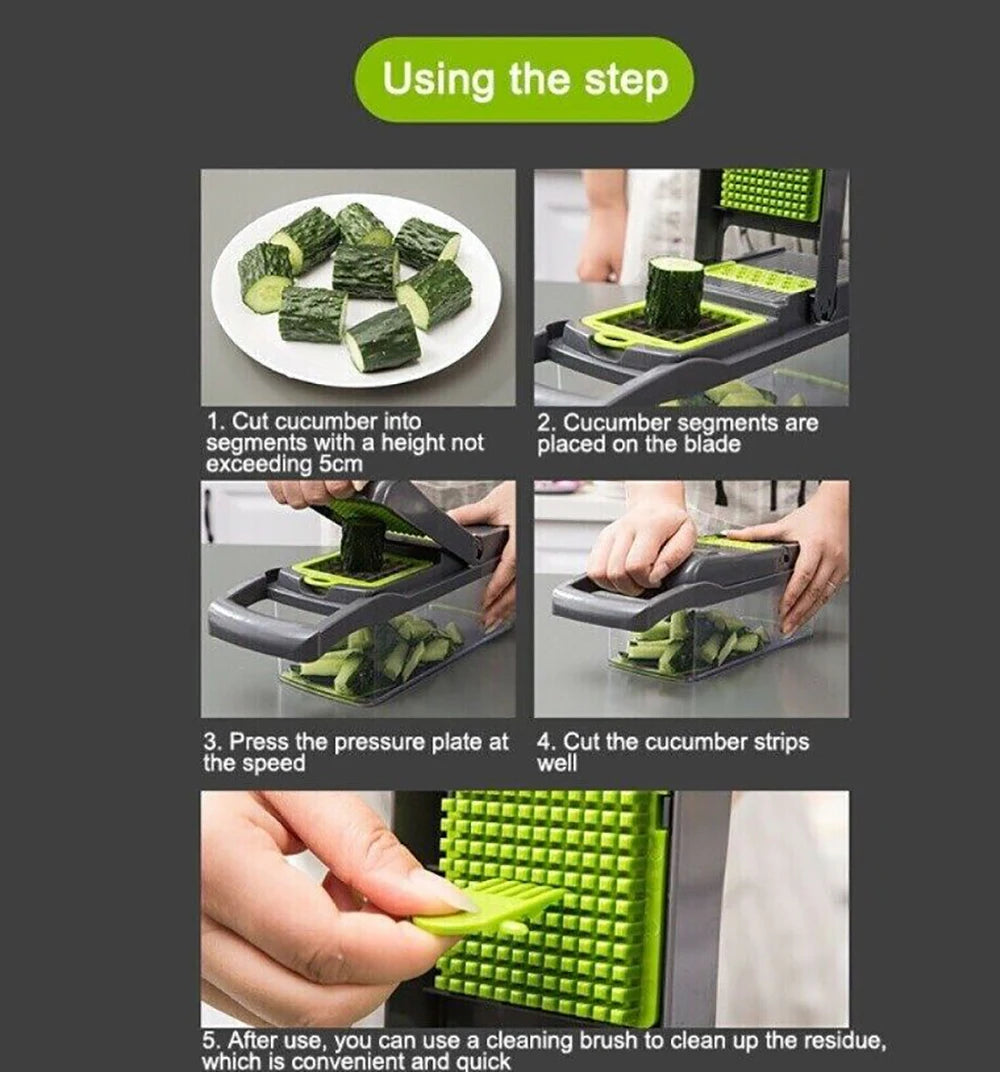 Using the step

1. Cut cucumber into segments with a height not exceeding 5cm

2. Cucumber segments are placed on the blade

3. Press the pressure plate at the speed

4. Cut the cucumber strips well

5. After use, you can use a cleaning brush to clean up the residue, which is convenient and quick