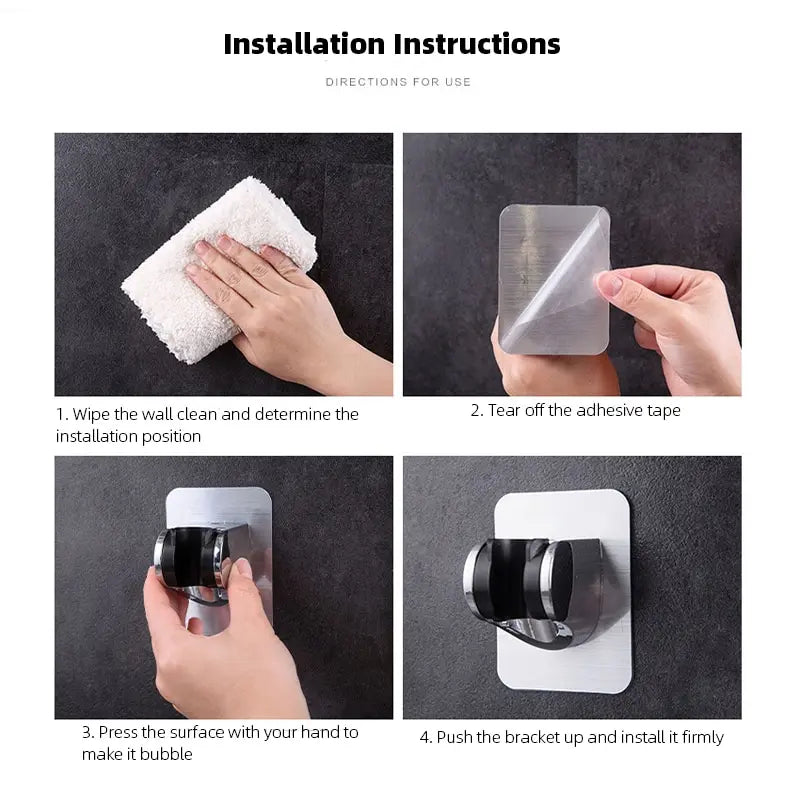 Installation Instructions

DIRECTIONS FOR USE

1. Wipe the wall clean and determine the installation position

2. Tear off the adhesive tape

3. Press the surface with your hand to make it bubble

4. Push the bracket up and install it firmly