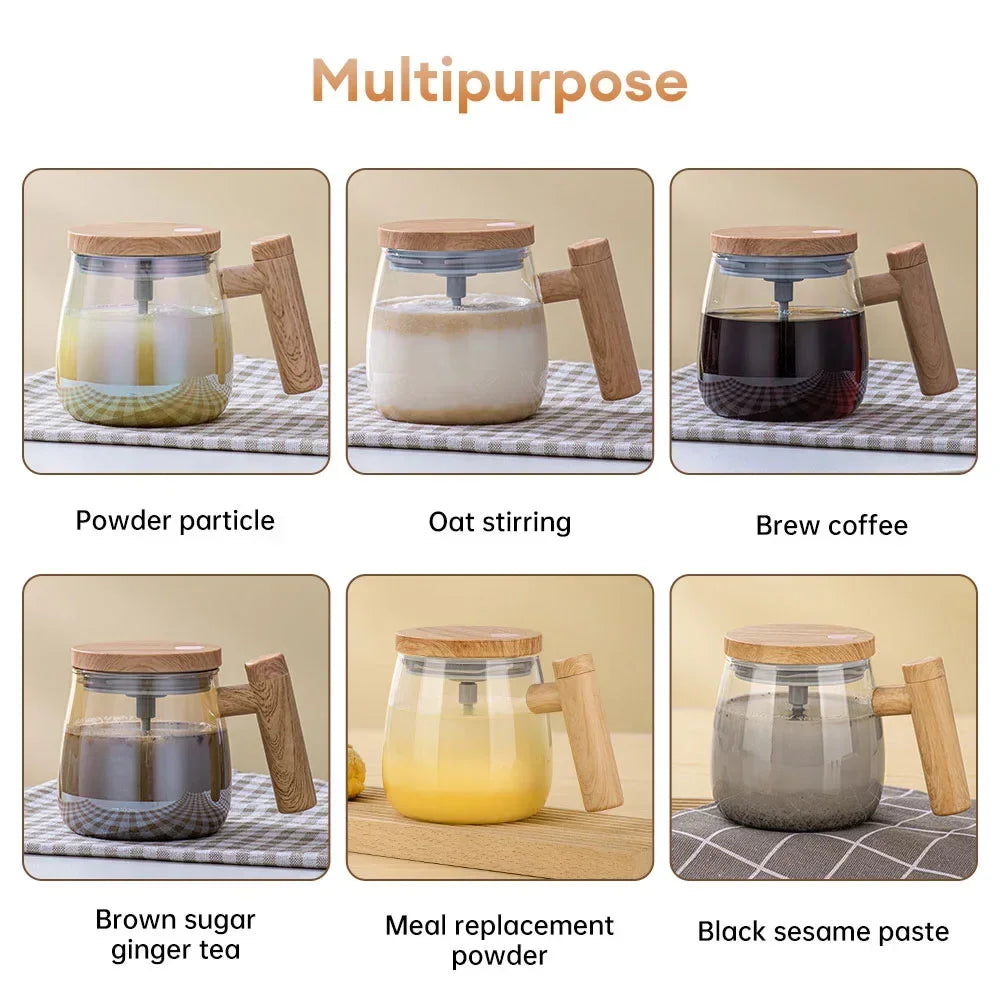 Multipurpose

Powder particle

Oat stirring

Brew coffee

Brown sugar ginger tea

Meal replacement powder

Black sesame paste