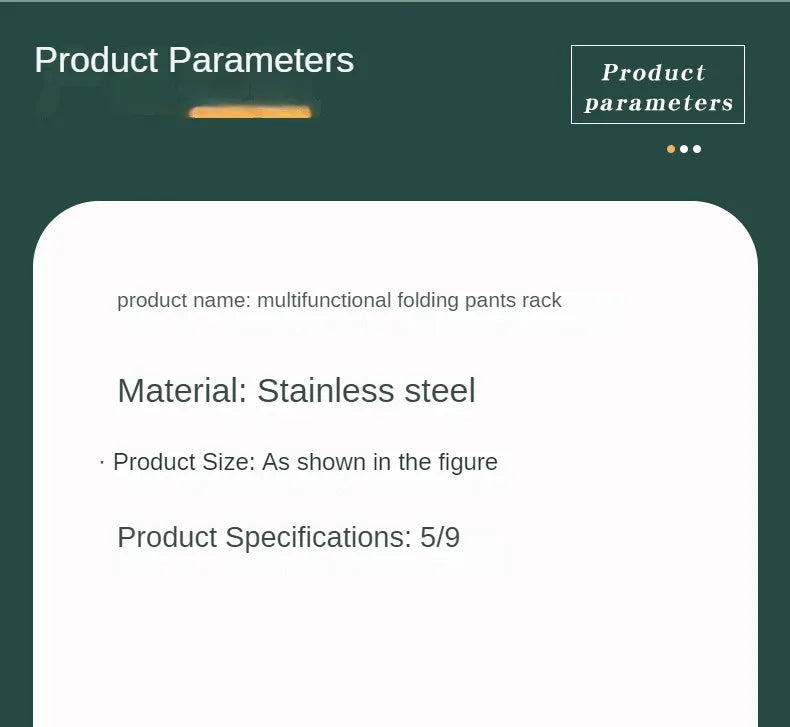 Product Parameters

Product
parameters

product name: multifunctional folding pants rack

Material: Stainless steel

· Product Size: As shown in the figure

Product Specifications: 5/9